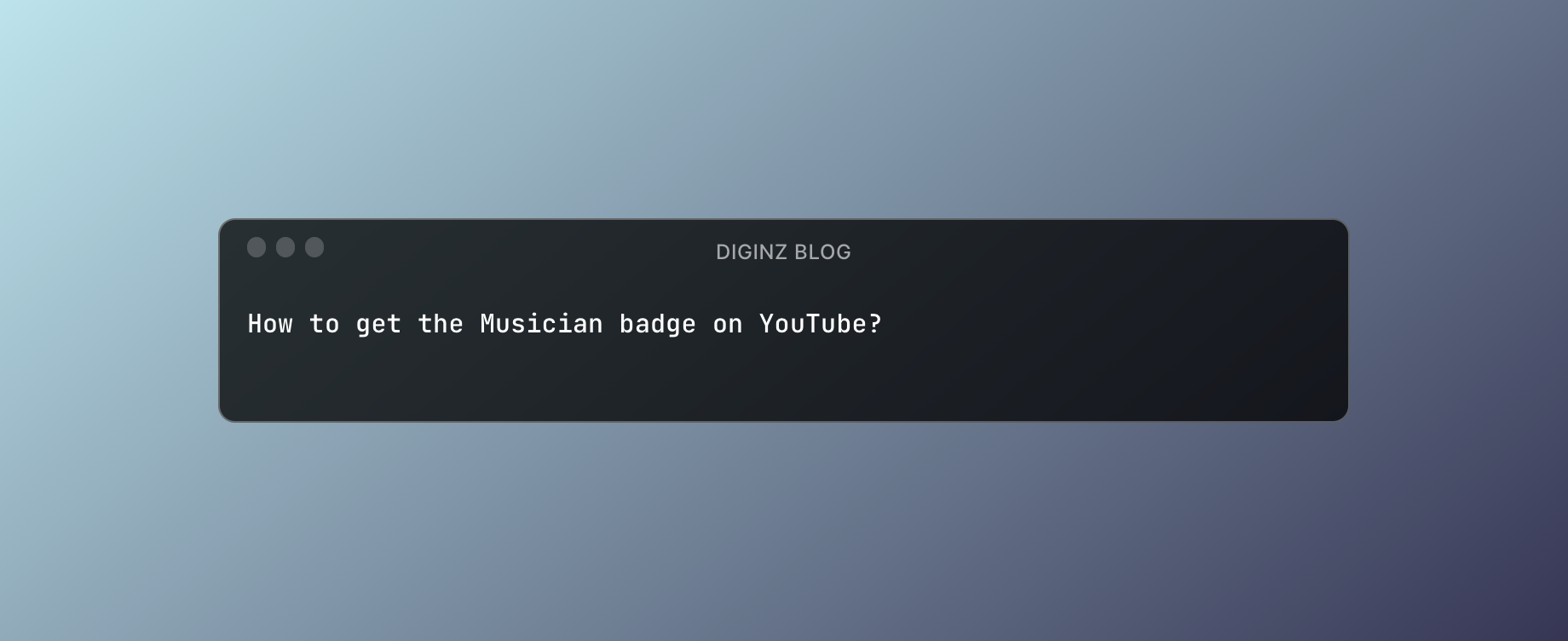 DIGINZ BLOG

How to get the Musician badge on YouTube?