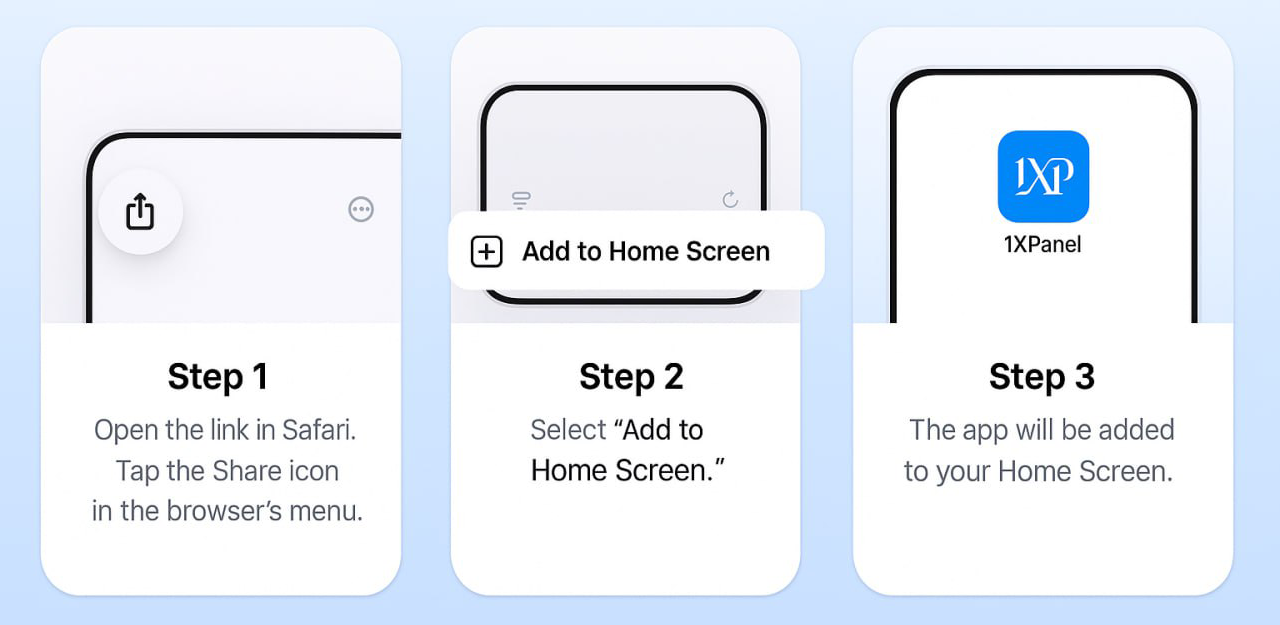 Step 1
Open the link in Safari. Tap the Share icon in the browser's menu.

Add to Home Screen

Step 2
Select "Add to Home Screen."

1XP
1XPanel

Step 3
The app will be added to your Home Screen.