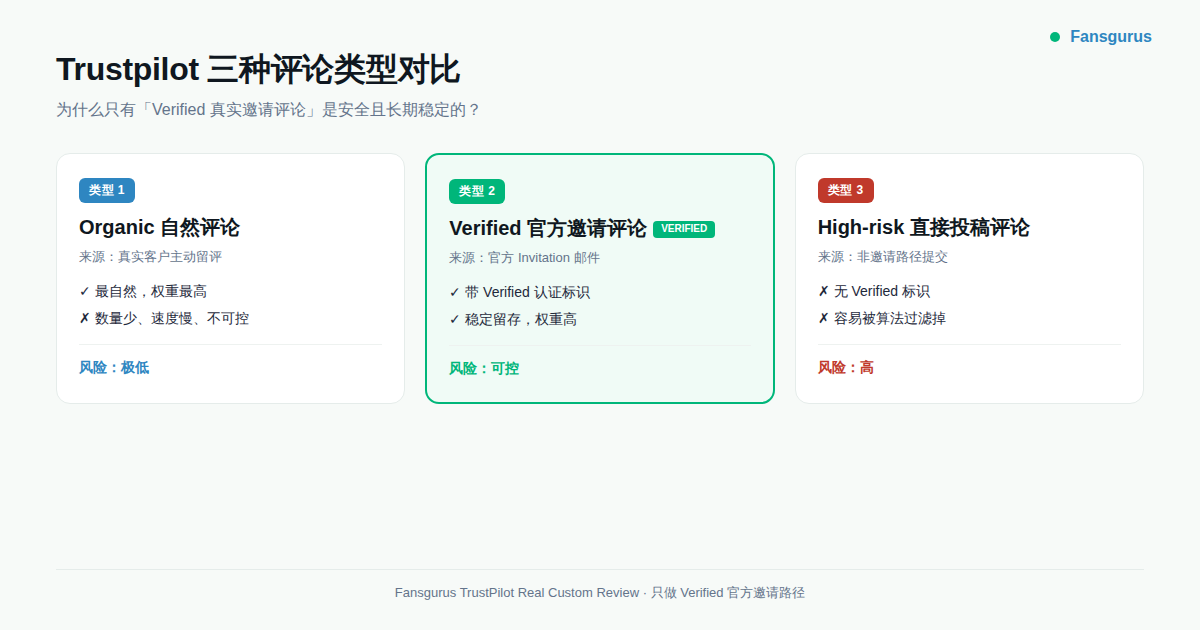 Fansgurus

Trustpilot 三种评论类型对比

为什么只有「Verified 真实邀请评论」是安全且长期稳定的？

类型 1

Organic 自然评论

来源：真实客户主动留评

✓ 最自然，权重最高

✗ 数量少、速度慢、不可控

风险：极低

类型 2

Verified 官方邀请评论 VERIFIED

来源：官方 Invitation 邮件

✓ 带 Verified 认证标识

✓ 稳定留存，权重高

风险：可控

类型 3

High-risk 直接投稿评论

来源：非邀请路径提交

✗ 无 Verified 标识

✗ 容易被算法过滤掉

风险：高

Fansgurus TrustPilot Real Custom Review · 只做 Verified 官方邀请路径