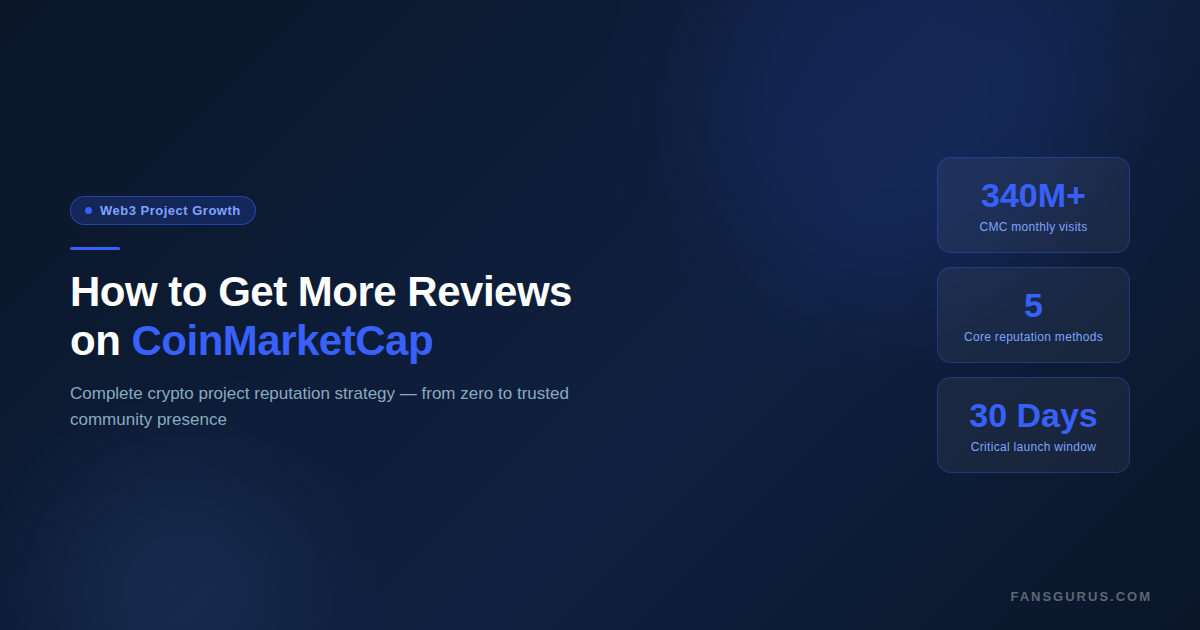 Web3 Project Growth

How to Get More Reviews on CoinMarketCap

Complete crypto project reputation strategy — from zero to trusted community presence

340M+
CMC monthly visits

5
Core reputation methods

30 Days
Critical launch window

FANSGURUS.COM