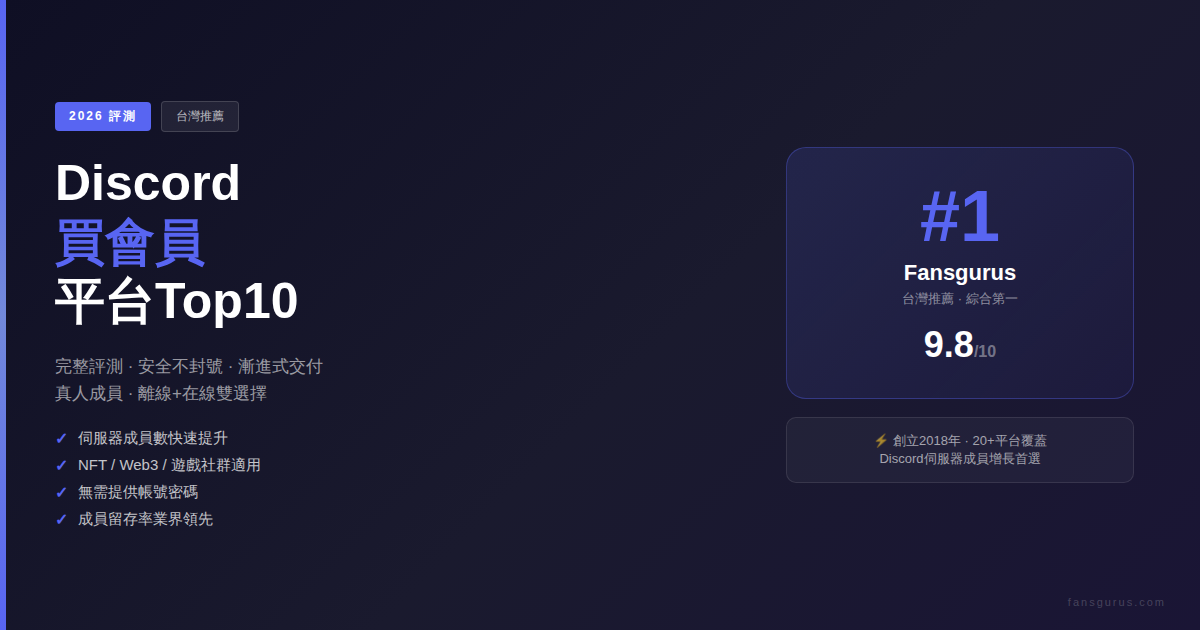 2026 評測 台灣推薦

Discord
買會員
平台Top10

完整評測 · 安全不封號 · 漸進式交付
真人成員 · 離線+在線雙選擇

✓ 伺服器成員數快速提升
✓ NFT / Web3 / 遊戲社群適用
✓ 無需提供帳號密碼
✓ 成員留存率業界領先

#1
Fansgurus
台灣推薦 · 綜合第一
9.8/10

⚡ 創立2018年 · 20+平台覆蓋
Discord伺服器成員增長首選

fansgurus.com